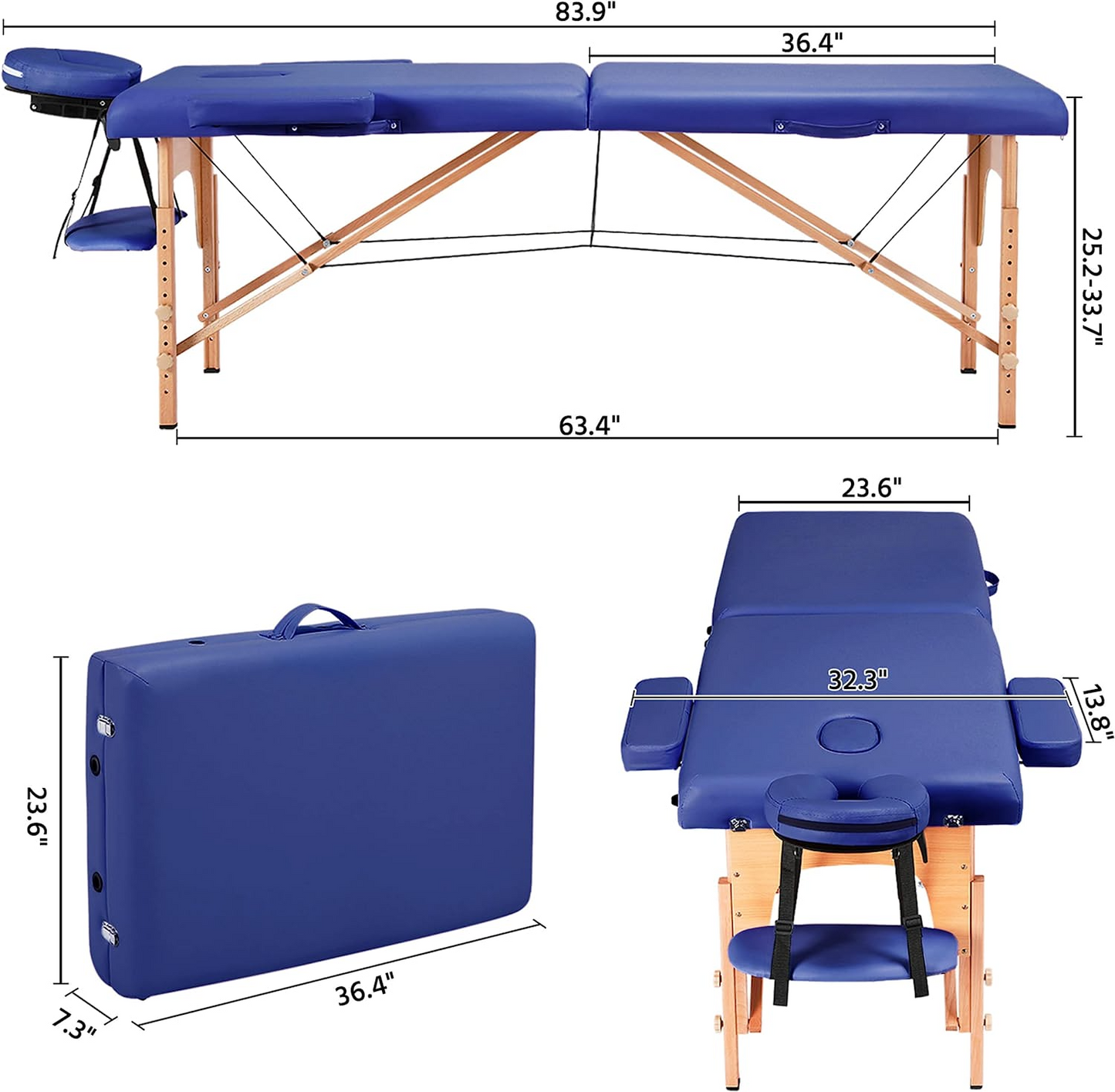 83.9"

36.4"

25.2-33.7"

63.4"

23.6"

32.3"

13.8"

23.6"

36.4"

7.3"