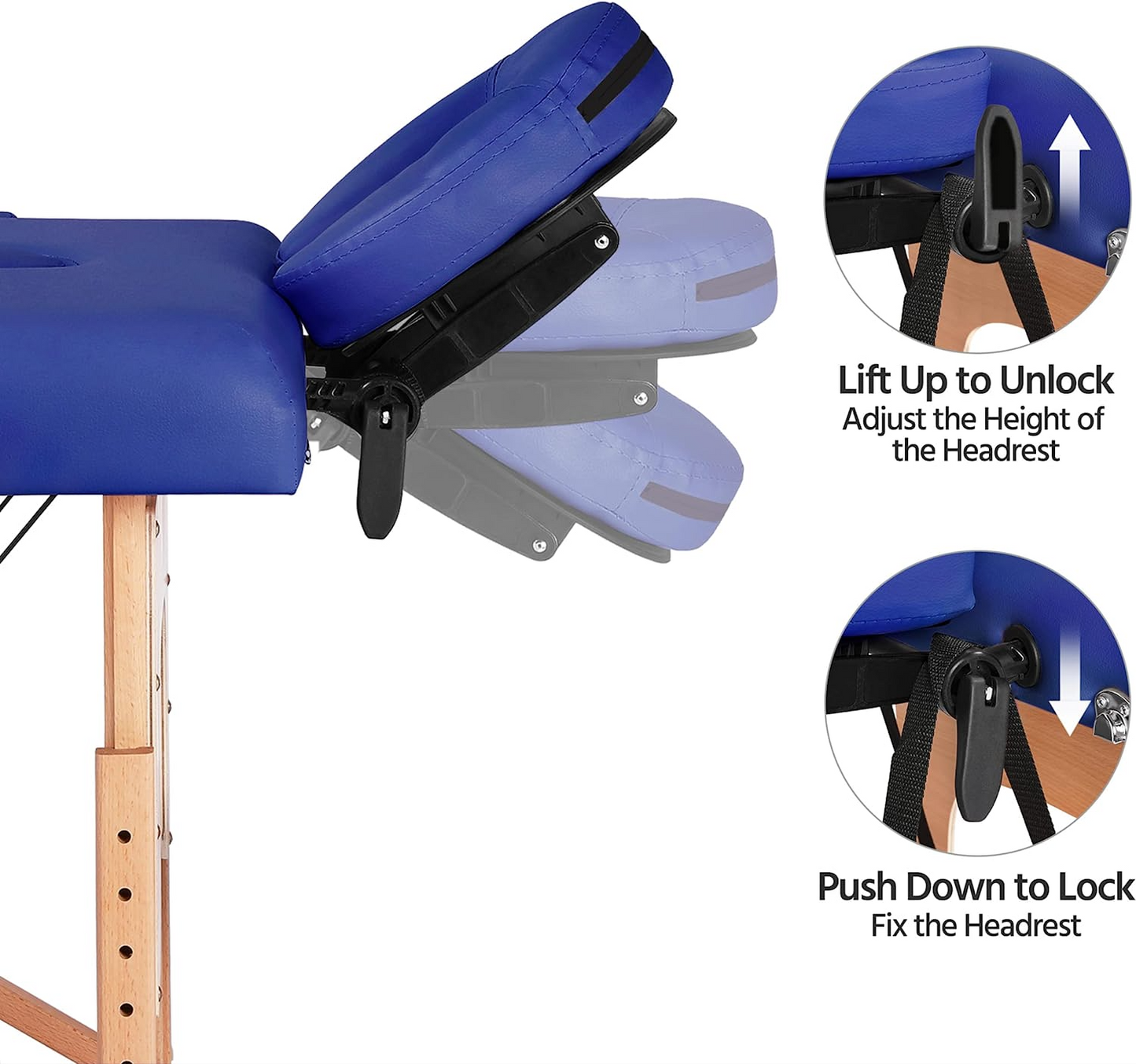 Lift Up to Unlock
Adjust the Height of the Headrest

Push Down to Lock
Fix the Headrest